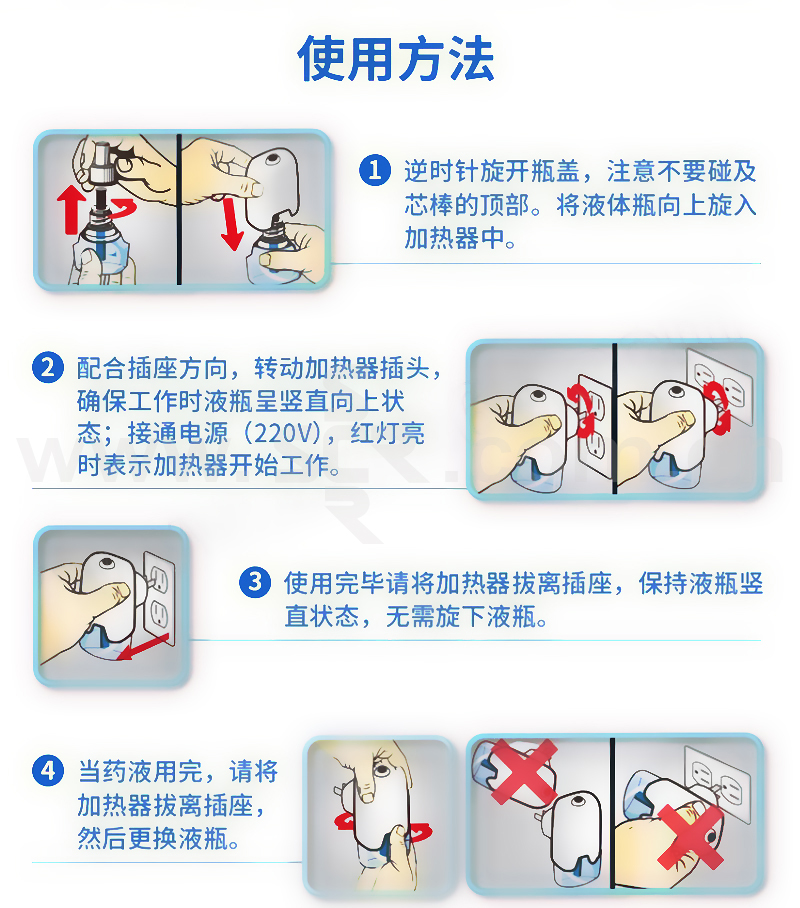 使用方法

1 逆时针旋开瓶盖，注意不要碰及芯棒的顶部。将液体瓶向上旋入加热器中。

2 配合插座方向，转动加热器插头，确保工作时液瓶呈竖直向上状态；接通电源（220V），红灯亮时表示加热器开始工作。

3 使用完毕请将加热器拔离插座，保持液瓶竖直状态，无需旋下液瓶。

4 当药液用完，请将加热器拔离插座，然后更换液瓶。