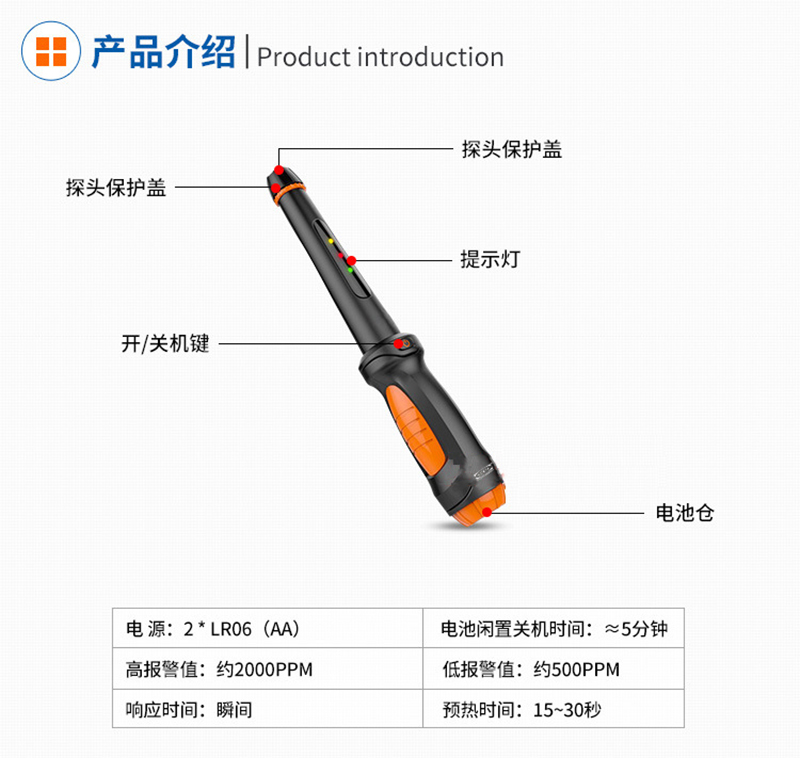 产品介绍 | Product introduction

探头保护盖

探头保护盖

提示灯

开/关机键

电池仓

| 电 源：2 * LR06（AA） | 电池闲置关机时间：≈5分钟 |
|---|---|
| 高报警值：约2000PPM | 低报警值：约500PPM |
| 响应时间：瞬间 | 预热时间：15~30秒 |