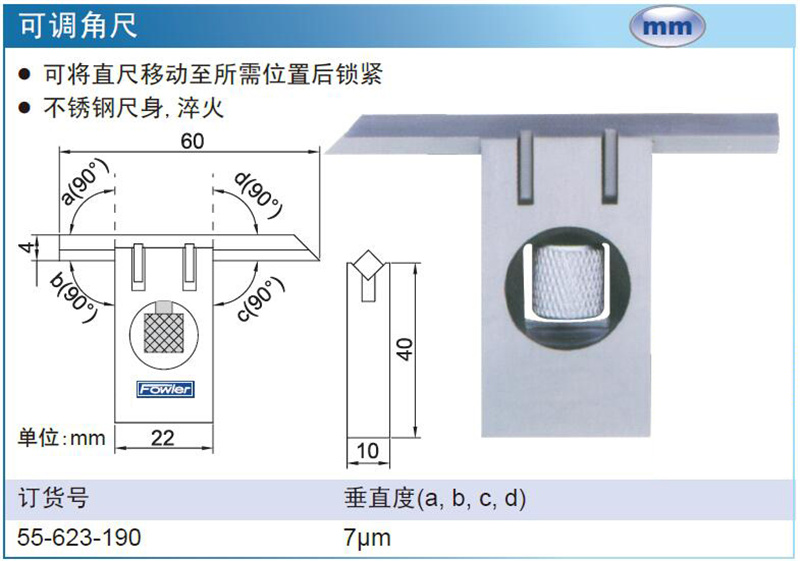 可调角尺

mm

● 可将直尺移动至所需位置后锁紧
● 不锈钢尺身, 淬火

60
a(90°)
d(90°)
4
b(90°)
c(90°)
Fowler
40
单位: mm
22
10

| 订货号 | 垂直度(a, b, c, d) |
|---|---|
| 55-623-190 | 7μm |