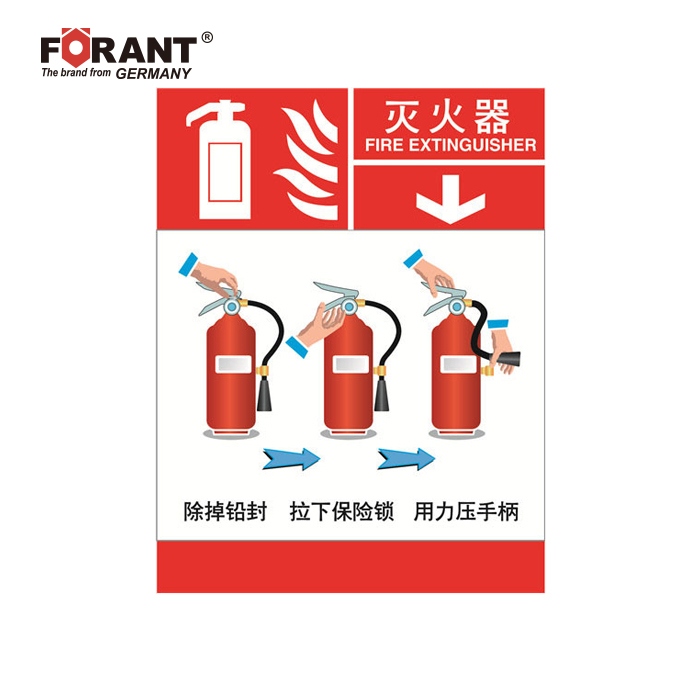 FORANT®
The brand from GERMANY

灭火器
FIRE EXTINGUISHER

除掉铅封 拉下保险锁 用力压手柄