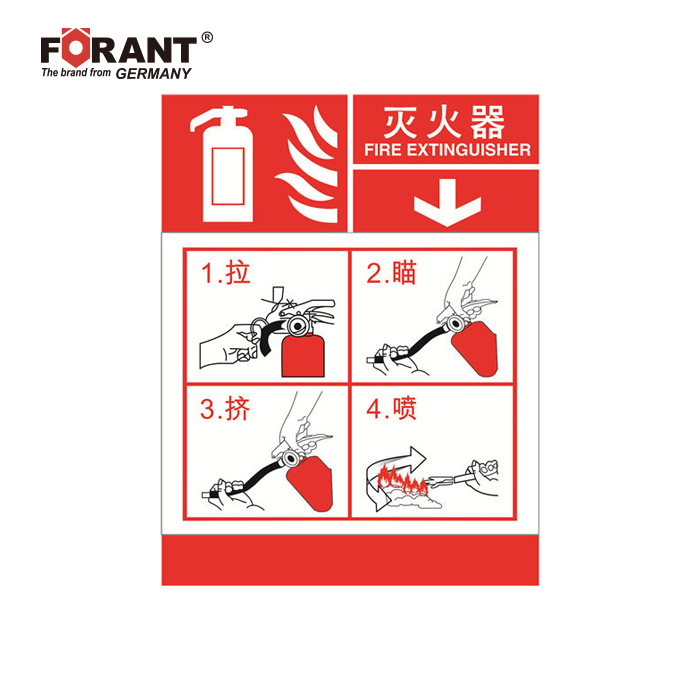 FORANT®
The brand from GERMANY

灭火器
FIRE EXTINGUISHER

1.拉

2.瞄

3.挤

4.喷