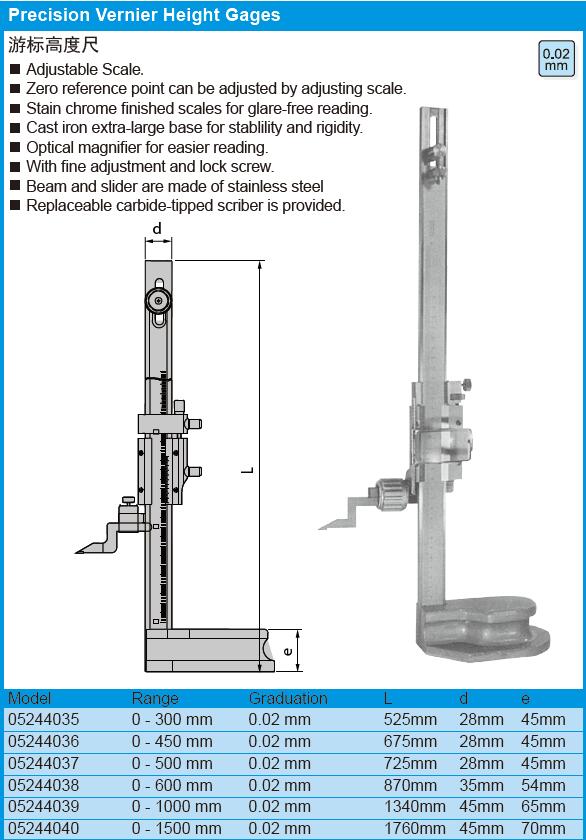 Precision Vernier Height Gages

游标高度尺

0.02 mm

■ Adjustable Scale.
■ Zero reference point can be adjusted by adjusting scale.
■ Stain chrome finished scales for glare-free reading.
■ Cast iron extra-large base for stablility and rigidity.
■ Optical magnifier for easier reading.
■ With fine adjustment and lock screw.
■ Beam and slider are made of stainless steel
■ Replaceable carbide-tipped scriber is provided.

d

L

e

| Model | Range | Graduation | L | d | e |
|---|---|---|---|---|---|
| 05244035 | 0 - 300 mm | 0.02 mm | 525mm | 28mm | 45mm |
| 05244036 | 0 - 450 mm | 0.02 mm | 675mm | 28mm | 45mm |
| 05244037 | 0 - 500 mm | 0.02 mm | 725mm | 28mm | 45mm |
| 05244038 | 0 - 600 mm | 0.02 mm | 870mm | 35mm | 54mm |
| 05244039 | 0 - 1000 mm | 0.02 mm | 1340mm | 45mm | 65mm |
| 05244040 | 0 - 1500 mm | 0.02 mm | 1760mm | 45mm | 70mm |