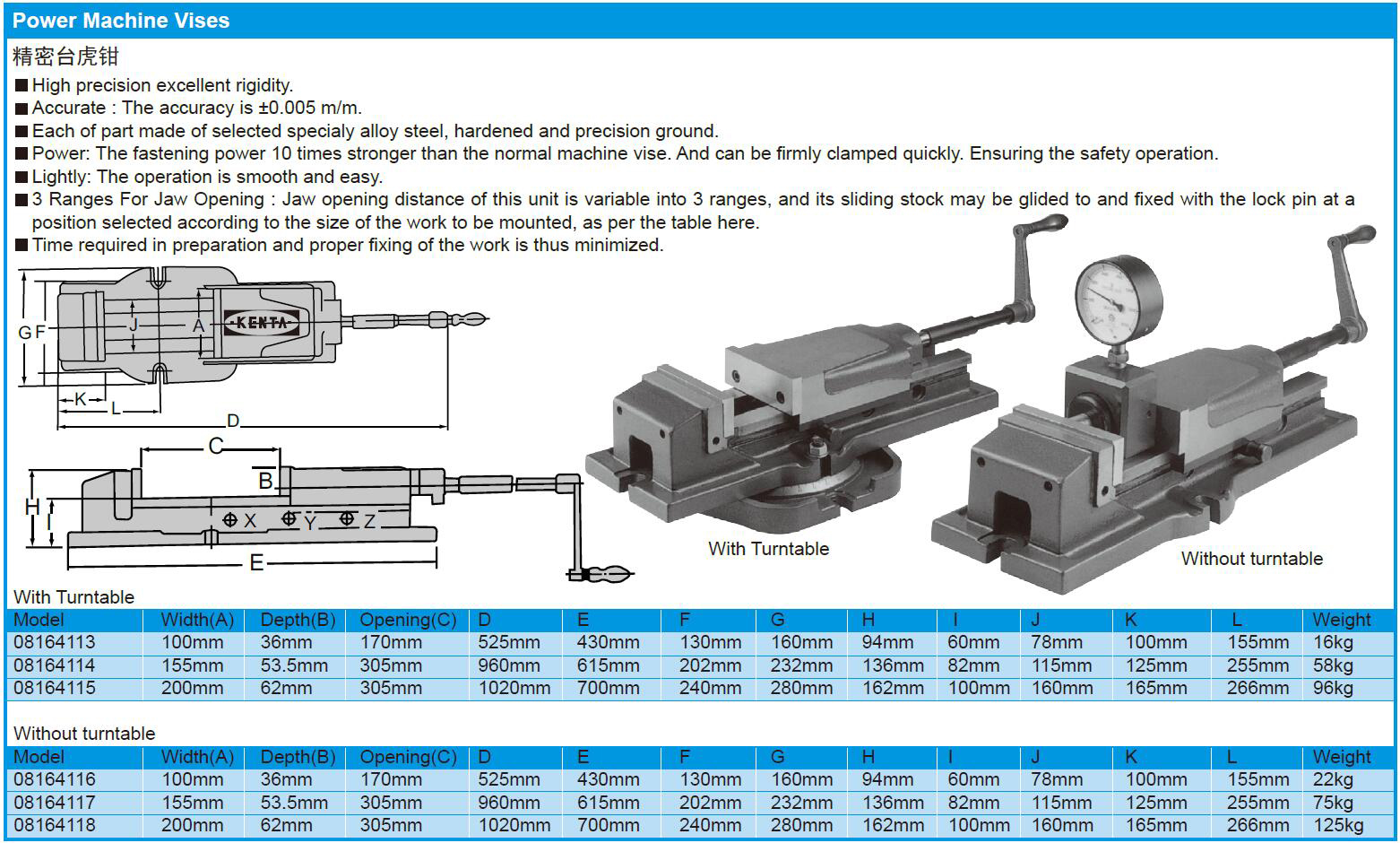 Power Machine Vises

精密台虎钳

■ High precision excellent rigidity.
■ Accurate : The accuracy is ±0.005 m/m.
■ Each of part made of selected specialy alloy steel, hardened and precision ground.
■ Power: The fastening power 10 times stronger than the normal machine vise. And can be firmly clamped quickly. Ensuring the safety operation.
■ Lightly: The operation is smooth and easy.
■ 3 Ranges For Jaw Opening : Jaw opening distance of this unit is variable into 3 ranges, and its sliding stock may be glided to and fixed with the lock pin at a position selected according to the size of the work to be mounted, as per the table here.
■ Time required in preparation and proper fixing of the work is thus minimized.

G F J A KENTA K L D

C B H I X Y Z E

With Turntable

Without turntable

With Turntable

| Model | Width(A) | Depth(B) | Opening(C) | D | E | F | G | H | I | J | K | L | Weight |
|---|---|---|---|---|---|---|---|---|---|---|---|---|---|
| 08164113 | 100mm | 36mm | 170mm | 525mm | 430mm | 130mm | 160mm | 94mm | 60mm | 78mm | 100mm | 155mm | 16kg |
| 08164114 | 155mm | 53.5mm | 305mm | 960mm | 615mm | 202mm | 232mm | 136mm | 82mm | 115mm | 125mm | 255mm | 58kg |
| 08164115 | 200mm | 62mm | 305mm | 1020mm | 700mm | 240mm | 280mm | 162mm | 100mm | 160mm | 165mm | 266mm | 96kg |

Without turntable

| Model | Width(A) | Depth(B) | Opening(C) | D | E | F | G | H | I | J | K | L | Weight |
|---|---|---|---|---|---|---|---|---|---|---|---|---|---|
| 08164116 | 100mm | 36mm | 170mm | 525mm | 430mm | 130mm | 160mm | 94mm | 60mm | 78mm | 100mm | 155mm | 22kg |
| 08164117 | 155mm | 53.5mm | 305mm | 960mm | 615mm | 202mm | 232mm | 136mm | 82mm | 115mm | 125mm | 255mm | 75kg |
| 08164118 | 200mm | 62mm | 305mm | 1020mm | 700mm | 240mm | 280mm | 162mm | 100mm | 160mm | 165mm | 266mm | 125kg |