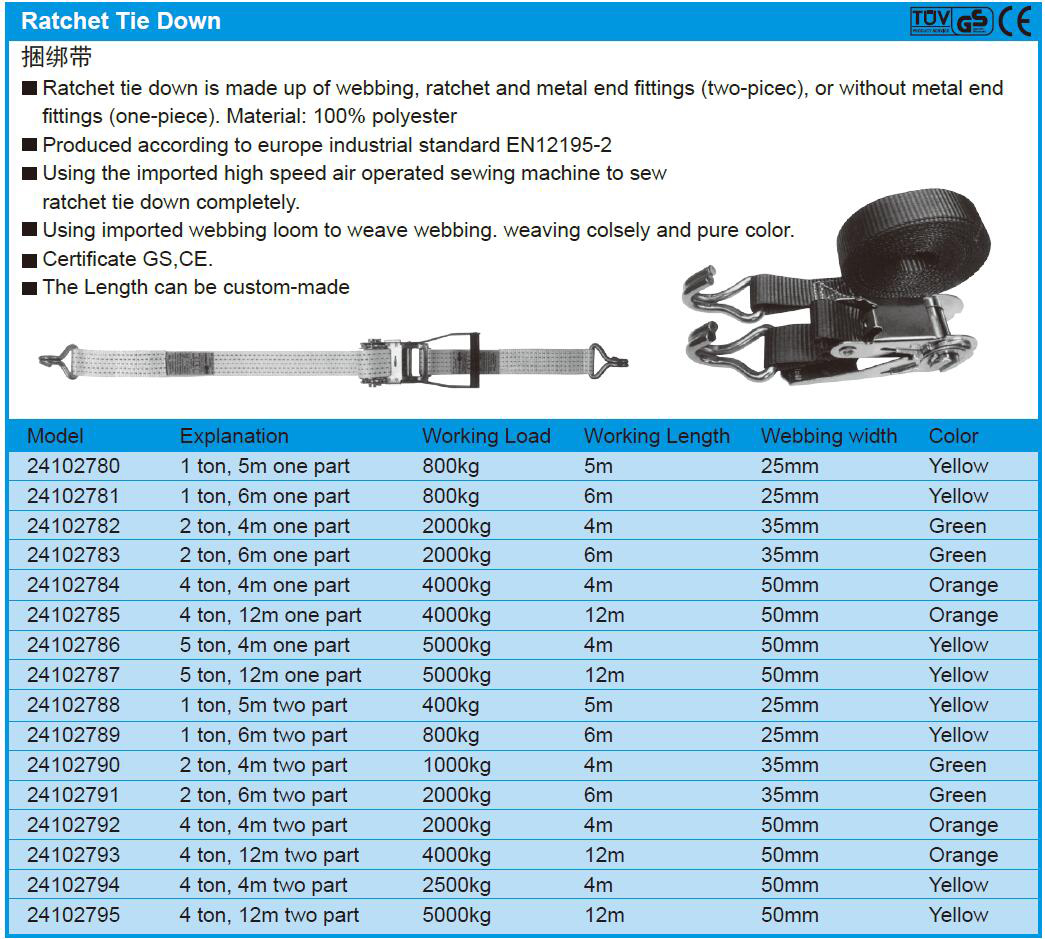 Ratchet Tie Down

TÜV GS CE

捆绑带

■ Ratchet tie down is made up of webbing, ratchet and metal end fittings (two-picec), or without metal end fittings (one-piece). Material: 100% polyester
■ Produced according to europe industrial standard EN12195-2
■ Using the imported high speed air operated sewing machine to sew ratchet tie down completely.
■ Using imported webbing loom to weave webbing. weaving colsely and pure color.
■ Certificate GS,CE.
■ The Length can be custom-made

| Model | Explanation | Working Load | Working Length | Webbing width | Color |
|---|---|---|---|---|---|
| 24102780 | 1 ton, 5m one part | 800kg | 5m | 25mm | Yellow |
| 24102781 | 1 ton, 6m one part | 800kg | 6m | 25mm | Yellow |
| 24102782 | 2 ton, 4m one part | 2000kg | 4m | 35mm | Green |
| 24102783 | 2 ton, 6m one part | 2000kg | 6m | 35mm | Green |
| 24102784 | 4 ton, 4m one part | 4000kg | 4m | 50mm | Orange |
| 24102785 | 4 ton, 12m one part | 4000kg | 12m | 50mm | Orange |
| 24102786 | 5 ton, 4m one part | 5000kg | 4m | 50mm | Yellow |
| 24102787 | 5 ton, 12m one part | 5000kg | 12m | 50mm | Yellow |
| 24102788 | 1 ton, 5m two part | 400kg | 5m | 25mm | Yellow |
| 24102789 | 1 ton, 6m two part | 800kg | 6m | 25mm | Yellow |
| 24102790 | 2 ton, 4m two part | 1000kg | 4m | 35mm | Green |
| 24102791 | 2 ton, 6m two part | 2000kg | 6m | 35mm | Green |
| 24102792 | 4 ton, 4m two part | 2000kg | 4m | 50mm | Orange |
| 24102793 | 4 ton, 12m two part | 4000kg | 12m | 50mm | Orange |
| 24102794 | 4 ton, 4m two part | 2500kg | 4m | 50mm | Yellow |
| 24102795 | 4 ton, 12m two part | 5000kg | 12m | 50mm | Yellow |