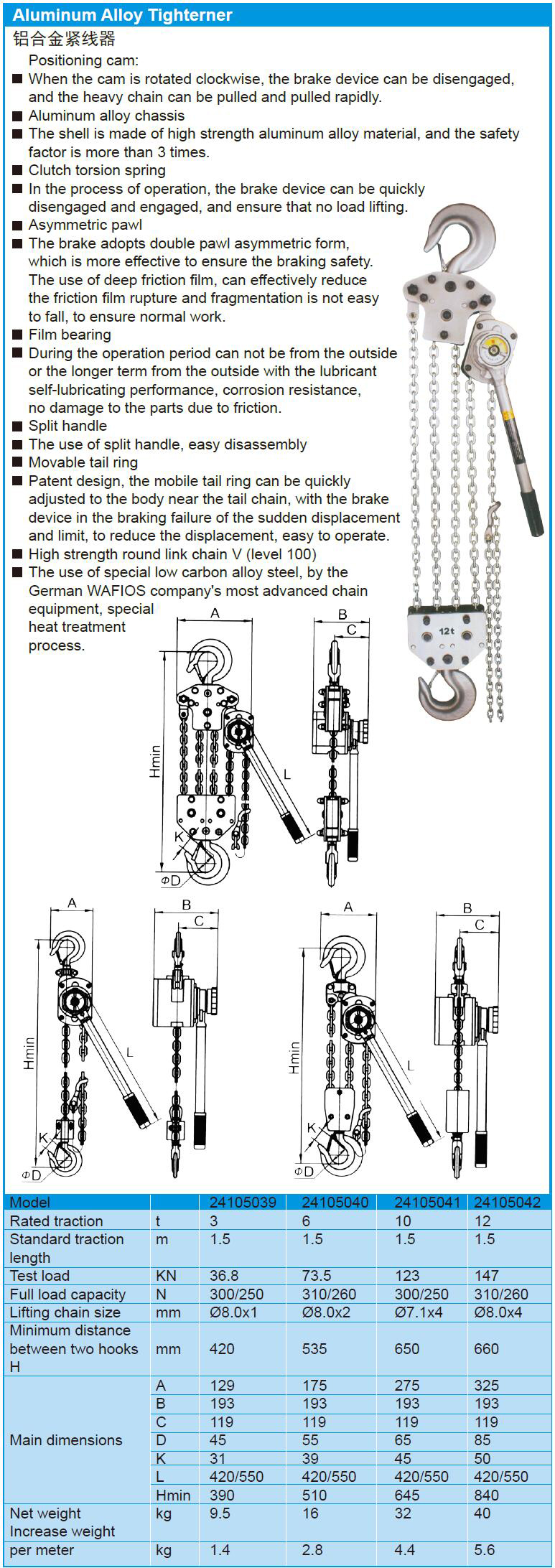 Aluminum Alloy Tighterner
铝合金紧线器

Positioning cam:
■ When the cam is rotated clockwise, the brake device can be disengaged, and the heavy chain can be pulled and pulled rapidly.
■ Aluminum alloy chassis
■ The shell is made of high strength aluminum alloy material, and the safety factor is more than 3 times.
■ Clutch torsion spring
■ In the process of operation, the brake device can be quickly disengaged and engaged, and ensure that no load lifting.
■ Asymmetric pawl
■ The brake adopts double pawl asymmetric form, which is more effective to ensure the braking safety. The use of deep friction film, can effectively reduce the friction film rupture and fragmentation is not easy to fall, to ensure normal work.
■ Film bearing
■ During the operation period can not be from the outside or the longer term from the outside with the lubricant self-lubricating performance, corrosion resistance, no damage to the parts due to friction.
■ Split handle
■ The use of split handle, easy disassembly
■ Movable tail ring
■ Patent design, the mobile tail ring can be quickly adjusted to the body near the tail chain, with the brake device in the braking failure of the sudden displacement and limit, to reduce the displacement, easy to operate.
■ High strength round link chain V (level 100)
■ The use of special low carbon alloy steel, by the German WAFIOS company's most advanced chain equipment, special heat treatment process.

12t

A
B
C
Hmin
L
K
ΦD

A
B
C
Hmin
L
K
ΦD

A
B
C
Hmin
L
K
ΦD

| Model | | 24105039 | 24105040 | 24105041 | 24105042 |
|---|---|---|---|---|---|
| Rated traction | t | 3 | 6 | 10 | 12 |
| Standard traction length | m | 1.5 | 1.5 | 1.5 | 1.5 |
| Test load | KN | 36.8 | 73.5 | 123 | 147 |
| Full load capacity | N | 300/250 | 310/260 | 300/250 | 310/260 |
| Lifting chain size | mm | Ø8.0x1 | Ø8.0x2 | Ø7.1x4 | Ø8.0x4 |
| Minimum distance between two hooks H | mm | 420 | 535 | 650 | 660 |
| Main dimensions | A | 129 | 175 | 275 | 325 |
| | B | 193 | 193 | 193 | 193 |
| | C | 119 | 119 | 119 | 119 |
| | D | 45 | 55 | 65 | 85 |
| | K | 31 | 39 | 45 | 50 |
| | L | 420/550 | 420/550 | 420/550 | 420/550 |
| | Hmin | 390 | 510 | 645 | 840 |
| Net weight | kg | 9.5 | 16 | 32 | 40 |
| Increase weight per meter | kg | 1.4 | 2.8 | 4.4 | 5.6 |