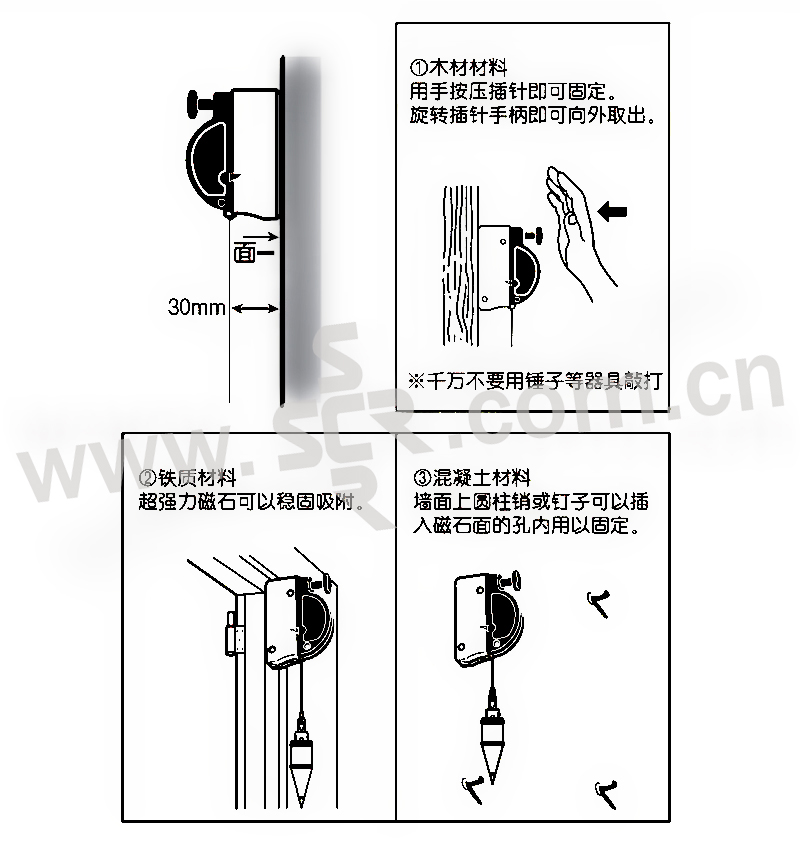 面

30mm

①木材材料
用手按压插针即可固定。
旋转插针手柄即可向外取出。

※千万不要用锤子等器具敲打

②铁质材料
超强力磁石可以稳固吸附。

③混凝土材料
墙面上圆柱销或钉子可以插入磁石面的孔内用以固定。

www.SCR.com.cn